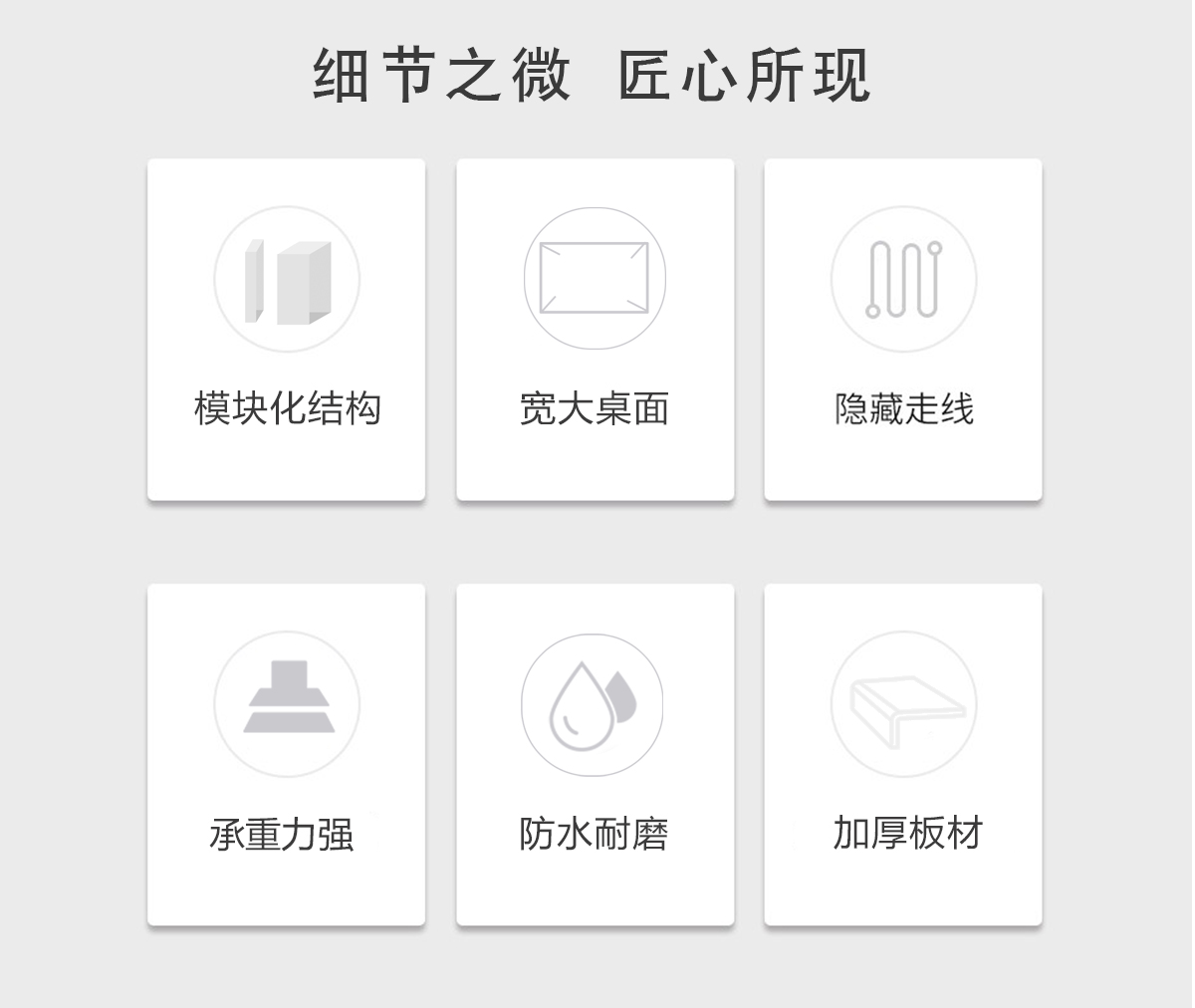 细节之微 匠心所现

模块化结构

宽大桌面

隐藏走线

承重力强

防水耐磨

加厚板材