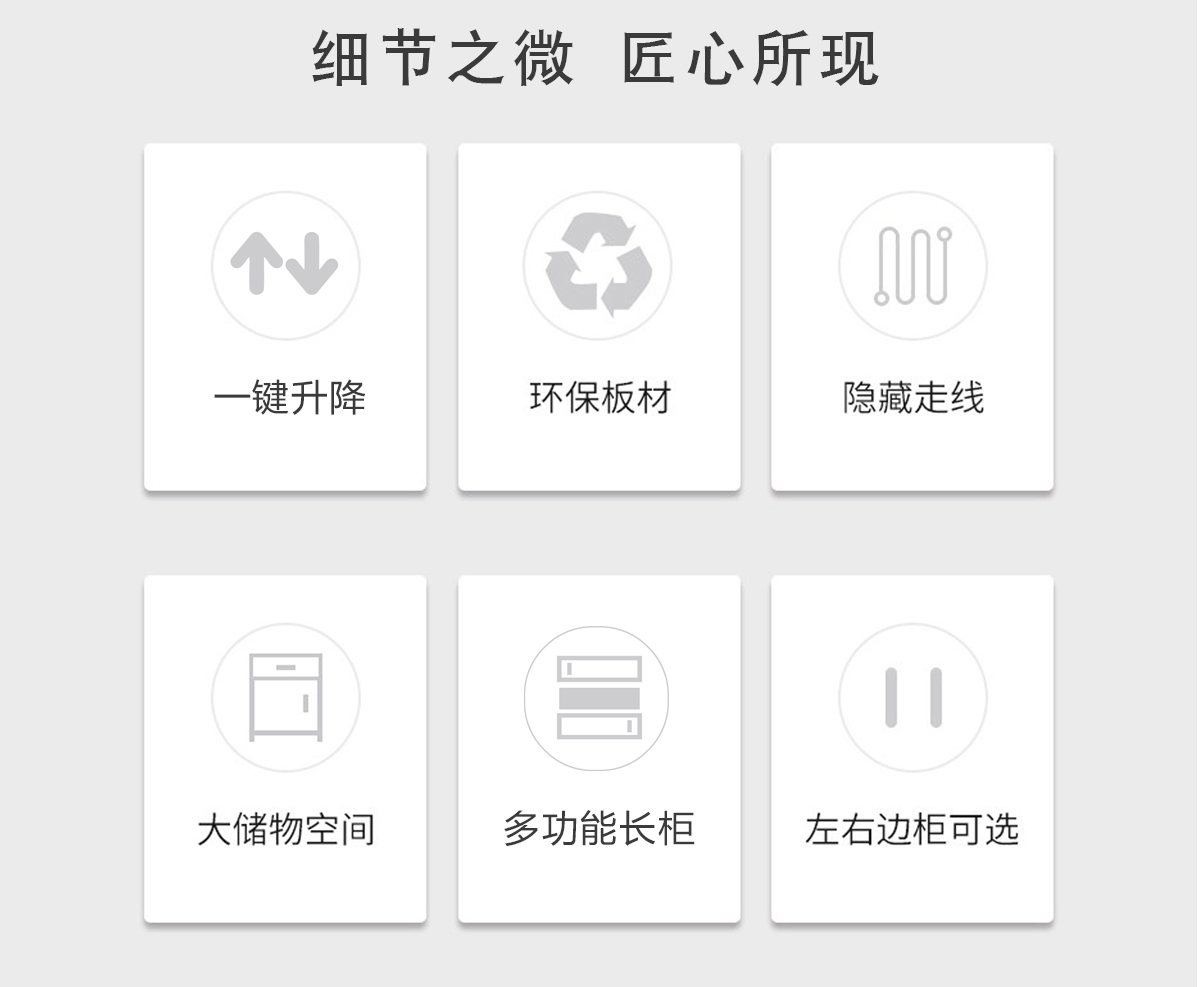 细节之微 匠心所现

一键升降

环保板材

隐藏走线

大储物空间

多功能长柜

左右边柜可选